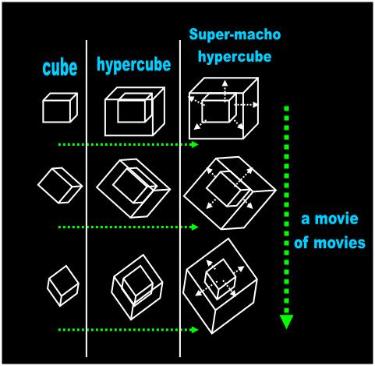 cube

hypercube

Super-macho hypercube

a movie of movies